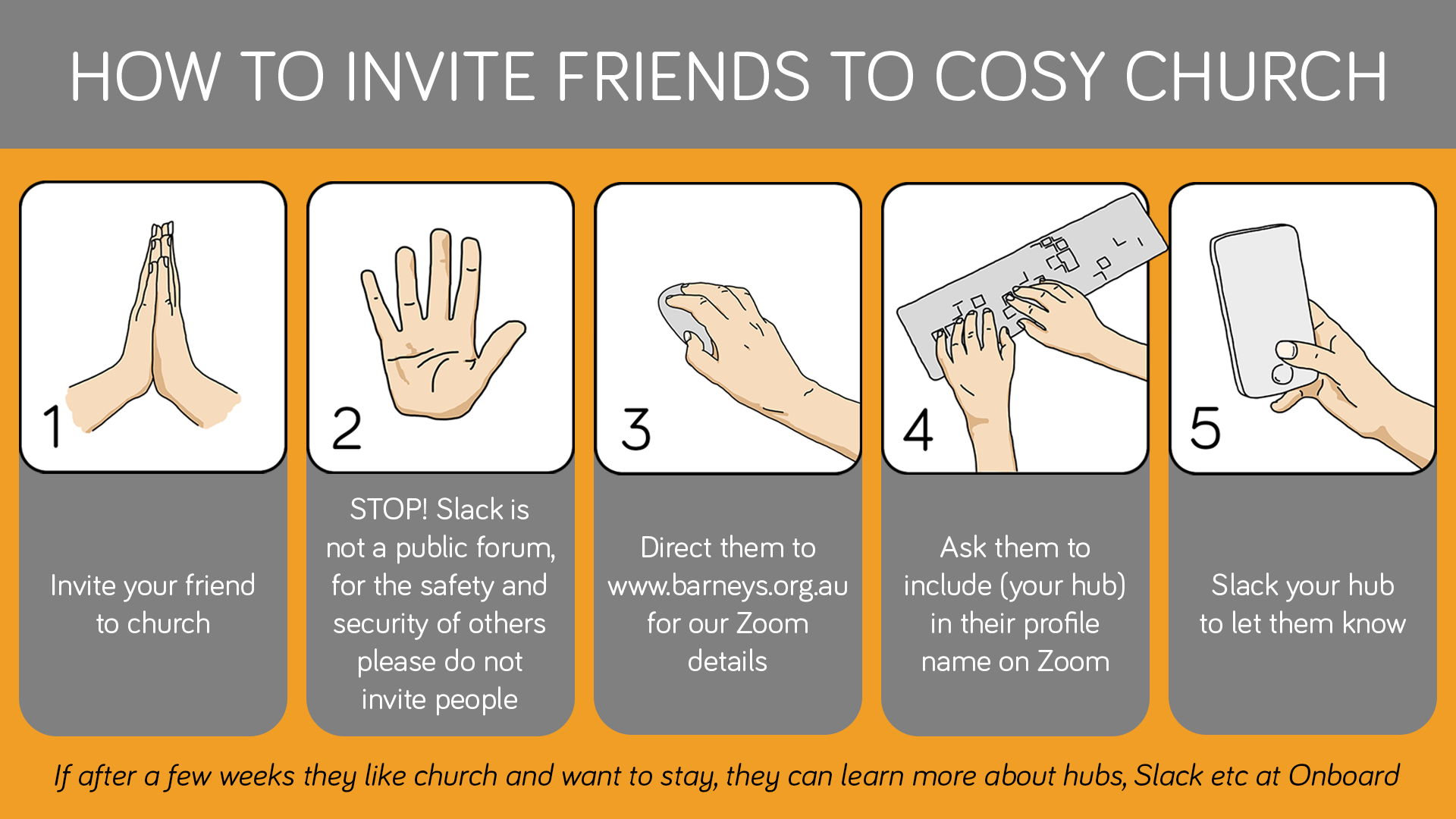 HOW TO INVITE FRIENDS TO COSY CHURCH

1

Invite your friend to church

2

STOP! Slack is not a public forum, for the safety and security of others please do not invite people

3

Direct them to www.barneys.org.au for our Zoom details

4

Ask them to include (your hub) in their profile name on Zoom

5

Slack your hub to let them know

If after a few weeks they like church and want to stay, they can learn more about hubs, Slack etc at Onboard